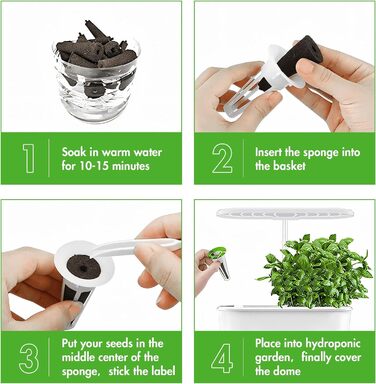 1

Soak in warm water for 10-15 minutes

2

Insert the sponge into the basket

3

Put your seeds in the middle center of the sponge, stick the label

4

Place into hydroponic garden, finally cover the dome