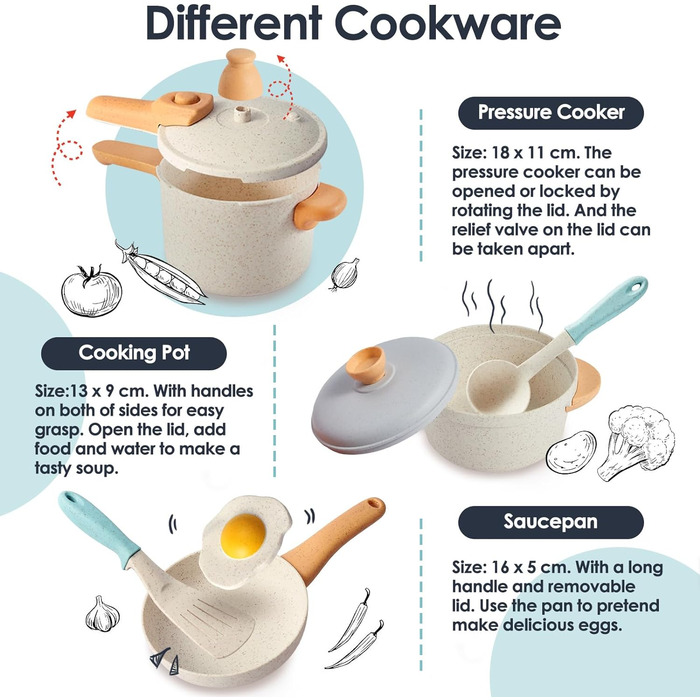 Different Cookware

Pressure Cooker

Size: 18 x 11 cm. The pressure cooker can be opened or locked by rotating the lid. And the relief valve on the lid can be taken apart.

Cooking Pot

Size:13 x 9 cm. With handles on both of sides for easy grasp. Open the lid, add food and water to make a tasty soup.

Saucepan

Size: 16 x 5 cm. With a long handle and removable lid. Use the pan to pretend make delicious eggs.