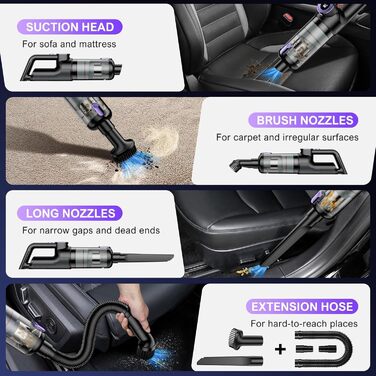 SUCTION HEAD
For sofa and mattress

BRUSH NOZZLES
For carpet and irregular surfaces

LONG NOZZLES
For narrow gaps and dead ends

EXTENSION HOSE
For hard-to-reach places

+