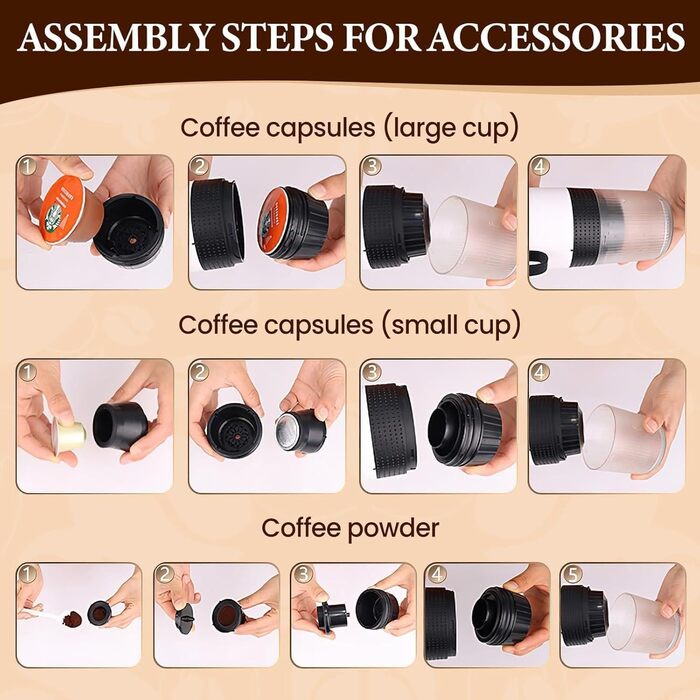 ASSEMBLY STEPS FOR ACCESSORIES

Coffee capsules (large cup)

1 2 3 4

Coffee capsules (small cup)

1 2 3 4

Coffee powder

1 2 3 4 5