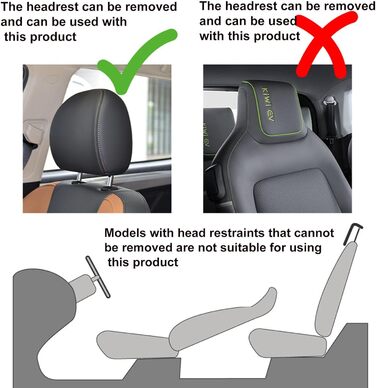 The headrest can be removed and can be used with this product

The headrest can be removed and can be used with this product

KiWi EV

KiWi EV

Models with head restraints that cannot be removed are not suitable for using this product