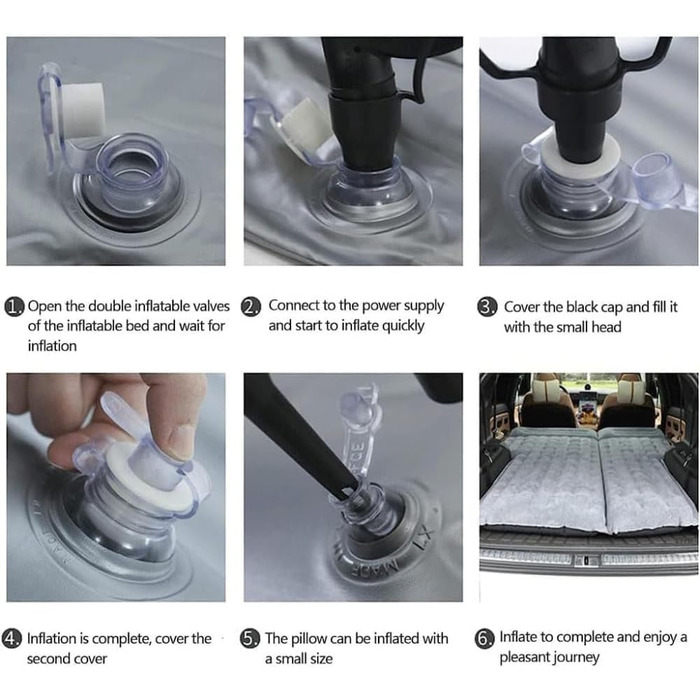 1. Open the double inflatable valves of the inflatable bed and wait for inflation

2. Connect to the power supply and start to inflate quickly

3. Cover the black cap and fill it with the small head

4. Inflation is complete, cover the second cover

5. The pillow can be inflated with a small size

6. Inflate to complete and enjoy a pleasant journey