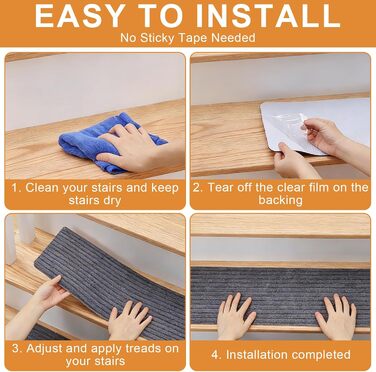 EASY TO INSTALL
No Sticky Tape Needed

1. Clean your stairs and keep stairs dry

2. Tear off the clear film on the backing

3. Adjust and apply treads on your stairs

4. Installation completed