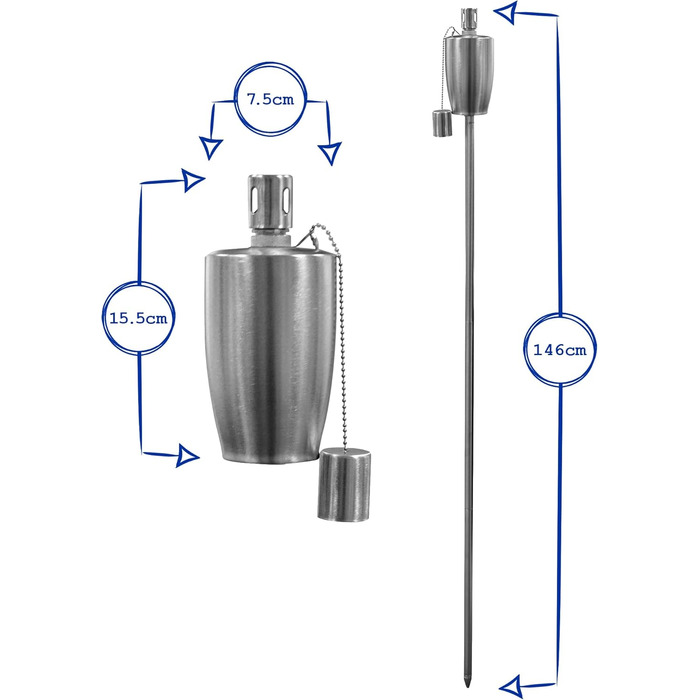 7.5cm

15.5cm

146cm