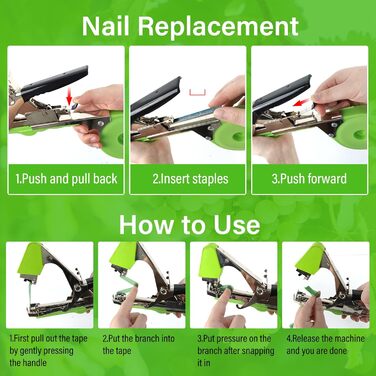 Nail Replacement

1.Push and pull back

2.Insert staples

3.Push forward

How to Use

1.First pull out the tape by gently pressing the handle

2.Put the branch into the tape

3.Put pressure on the branch after snapping it in

4.Release the machine and you are done