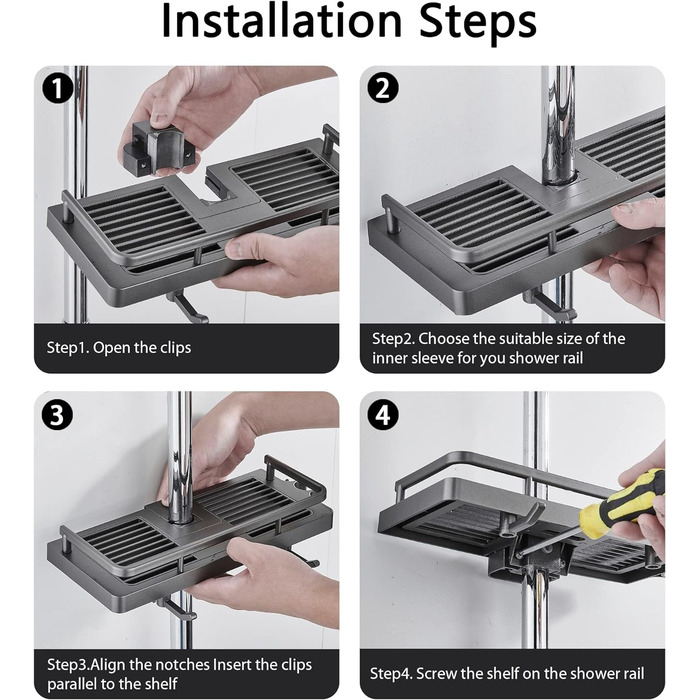 Installation Steps

1

Step1. Open the clips

2

Step2. Choose the suitable size of the inner sleeve for you shower rail

3

Step3.Align the notches Insert the clips parallel to the shelf

4

Step4. Screw the shelf on the shower rail