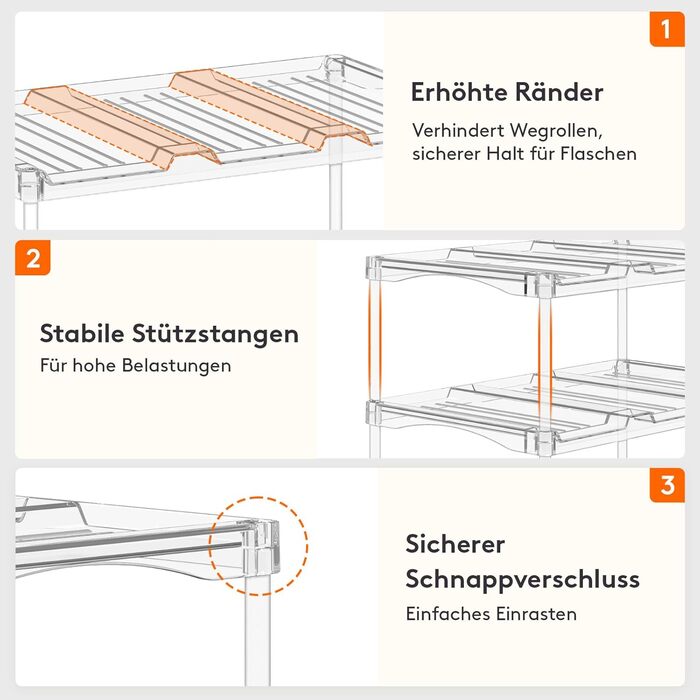 1

Erhöhte Ränder

Verhindert Wegrollen, sicherer Halt für Flaschen

2

Stabile Stützstangen

Für hohe Belastungen

3

Sicherer Schnappverschluss

Einfaches Einrasten