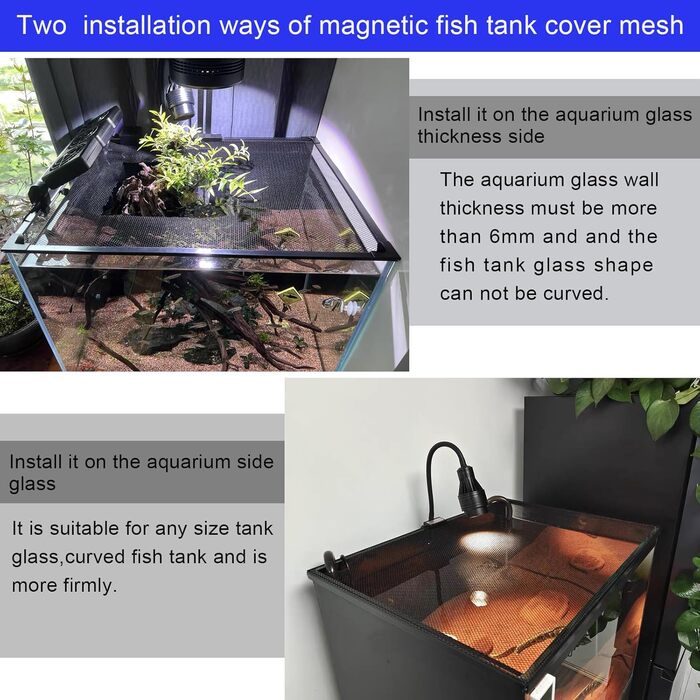 Two  installation ways of magnetic fish tank cover mesh

Install it on the aquarium glass thickness side

The aquarium glass wall thickness must be more than 6mm and and the fish tank glass shape can not be curved.

Install it on the aquarium side glass

It is suitable for any size tank glass,curved fish tank and is more firmly.