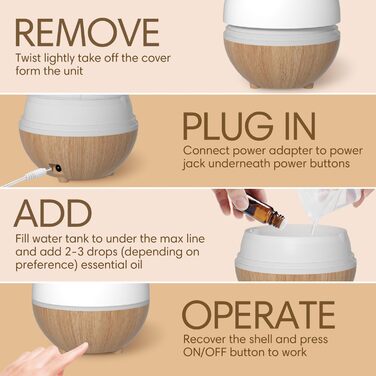 REMOVE
Twist lightly take off the cover form the unit

PLUG IN
Connect power adapter to power jack underneath power buttons

ADD
Fill water tank to under the max line and add 2-3 drops (depending on preference) essential oil

OPERATE
Recover the shell and press ON/OFF button to work