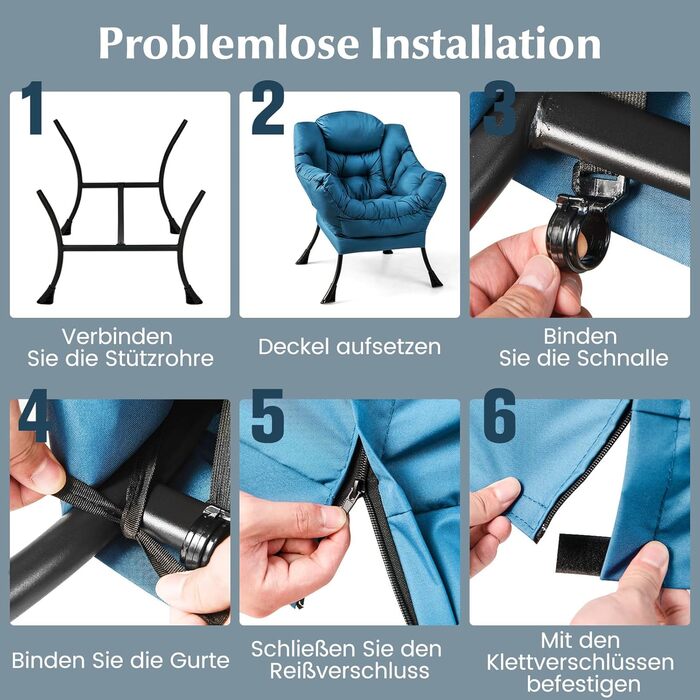 Problemlose Installation

1

Verbinden Sie die Stützrohre

2

Deckel aufsetzen

3

Binden Sie die Schnalle

4

Binden Sie die Gurte

5

Schließen Sie den Reißverschluss

6

Mit den Klettverschlüssen befestigen