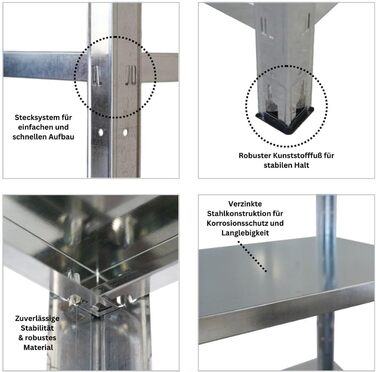 Stecksystem für einfachen und schnellen Aufbau

Robuster Kunststofffuß für stabilen Halt

Zuverlässige Stabilität & robustes Material

Verzinkte Stahlkonstruktion für Korrosionsschutz und Langlebigkeit