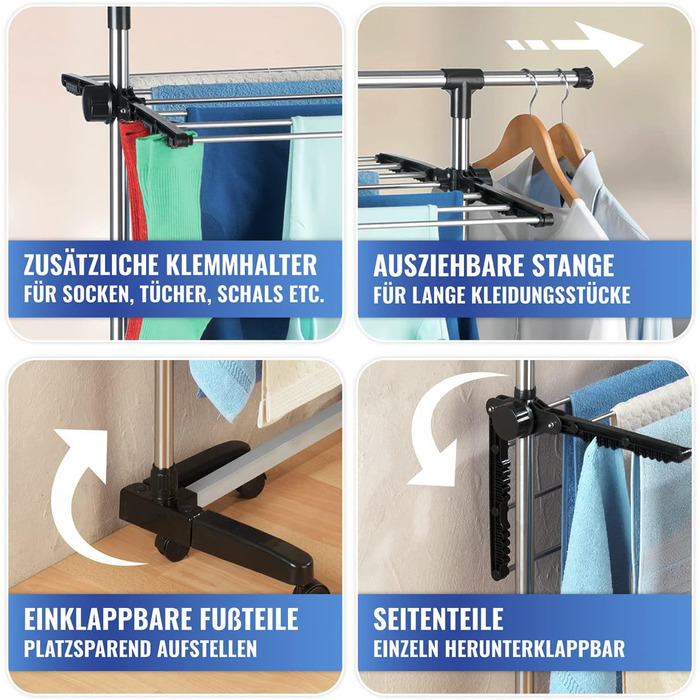 ZUSÄTZLICHE KLEMMHALTER
FÜR SOCKEN, TÜCHER, SCHALS ETC.

AUSZIEHBARE STANGE
FÜR LANGE KLEIDUNGSSTÜCKE

EINKLAPPBARE FUßTEILE
PLATZSPAREND AUFSTELLEN

SEITENTEILE
EINZELN HERUNTERKLAPPBAR