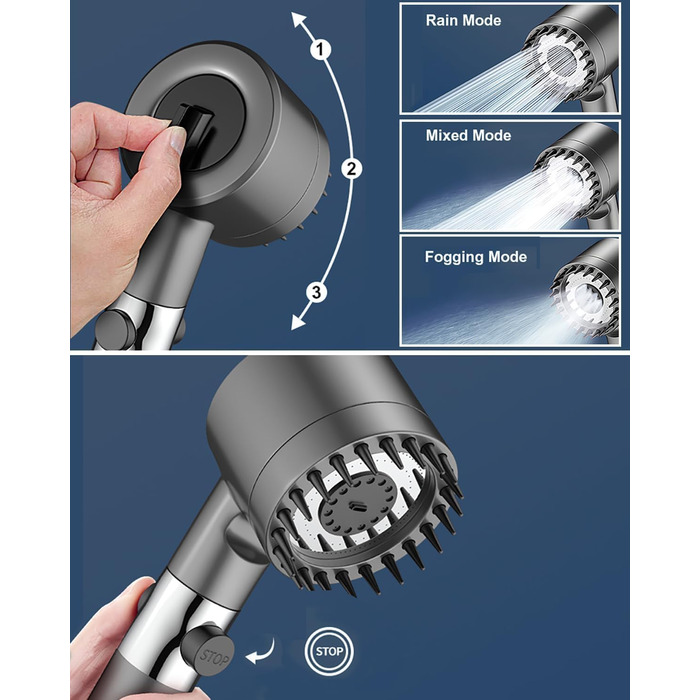 1
2
3
Rain Mode
Mixed Mode
Fogging Mode
STOP
STOP