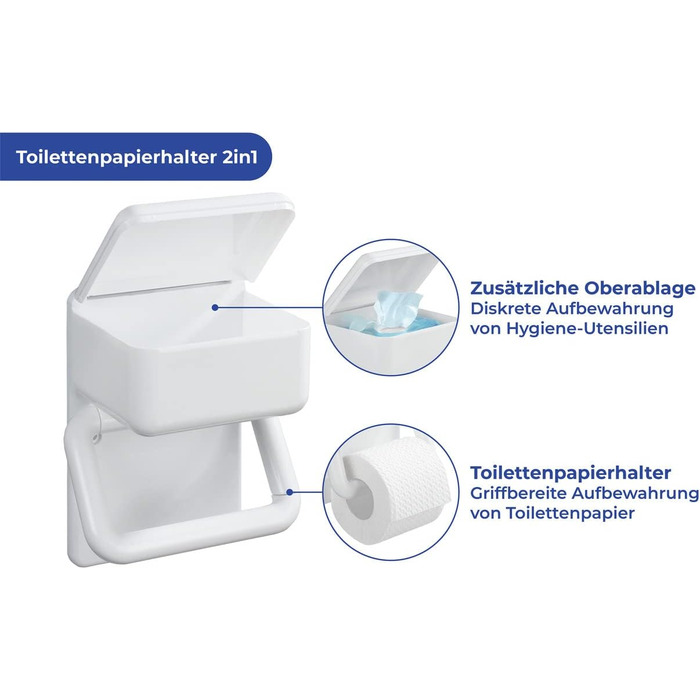 Toilettenpapierhalter 2in1

Zusätzliche Oberablage
Diskrete Aufbewahrung von Hygiene-Utensilien

Toilettenpapierhalter
Griffbereite Aufbewahrung von Toilettenpapier