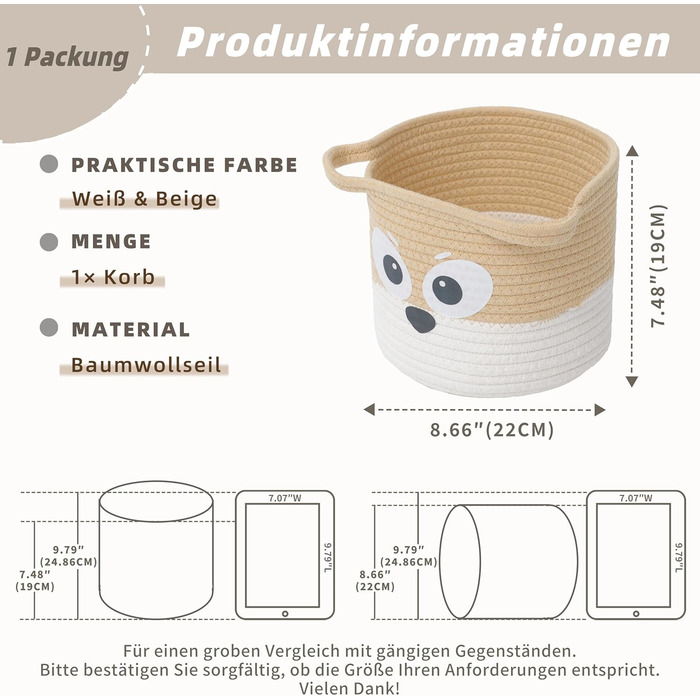 1 Packung

Produktinformationen

PRAKTISCHE FARBE

Weiß & Beige

MENGE

1× Korb

MATERIAL

Baumwollseil

7.48"(19CM)

8.66"(22CM)

9.79"
(24.86CM)

7.48"
(19CM)

7.07"W

9.79"L

9.79"
(24.86CM)

8.66"
(22CM)

7.07"W

9.79"L

Für einen groben Vergleich mit gängigen Gegenständen.
Bitte bestätigen Sie sorgfältig, ob die Größe Ihren Anforderungen entspricht.
Vielen Dank!