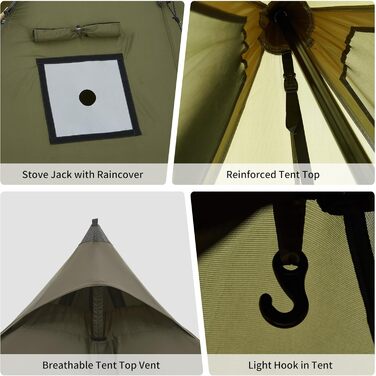 Stove Jack with Raincover

Reinforced Tent Top

Breathable Tent Top Vent

Light Hook in Tent