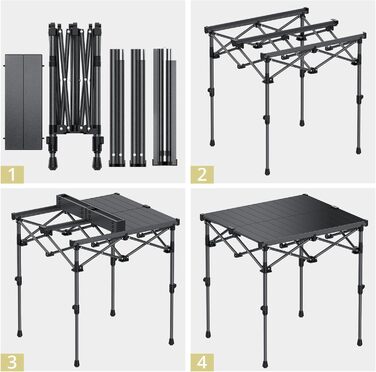 1

2

3

4