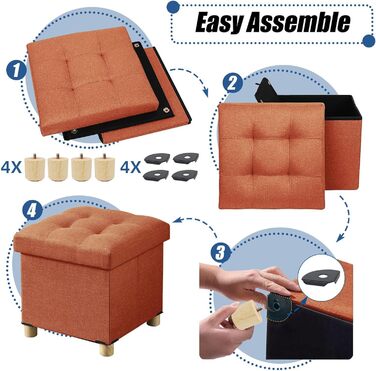 Easy Assemble

1

2

4X

4X

4

3