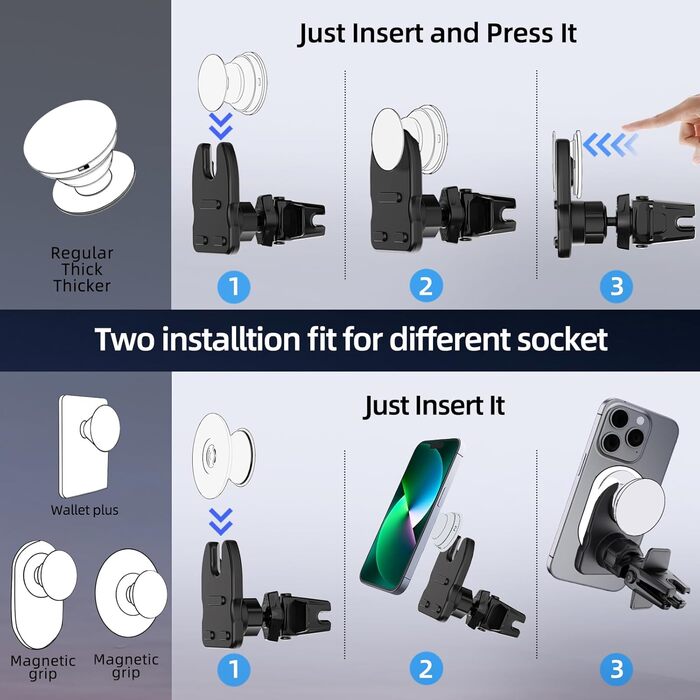 Just Insert and Press It

Regular
Thick
Thicker

1

2

3

Two installtion fit for different socket

Just Insert It

Wallet plus

Magnetic grip

Magnetic grip

1

2

3