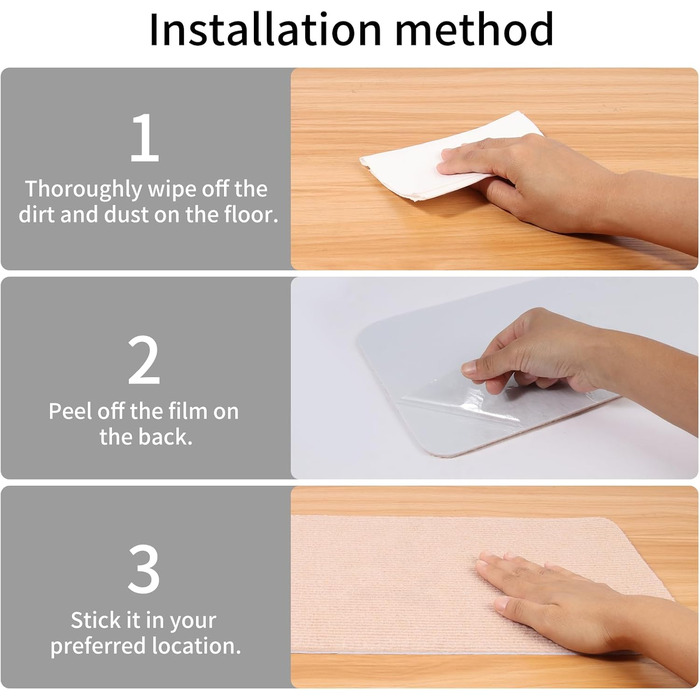 Installation method

1
Thoroughly wipe off the dirt and dust on the floor.

2
Peel off the film on the back.

3
Stick it in your preferred location.