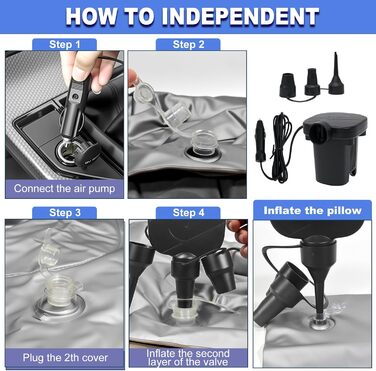 HOW TO INDEPENDENT

Step 1

Connect the air pump

Step 2

Step 3

Plug the 2th cover

Step 4

Inflate the second layer of the valve

Inflate the pillow