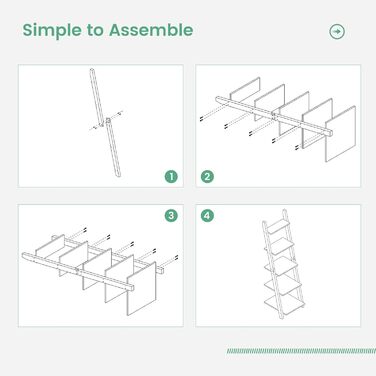 Simple to Assemble

1

2

3

4