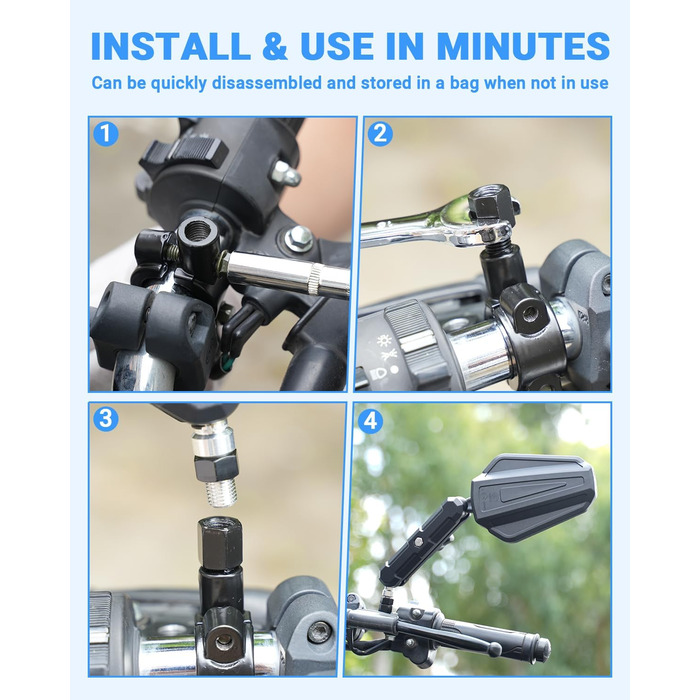 INSTALL & USE IN MINUTES

Can be quickly disassembled and stored in a bag when not in use

1

2

3

4