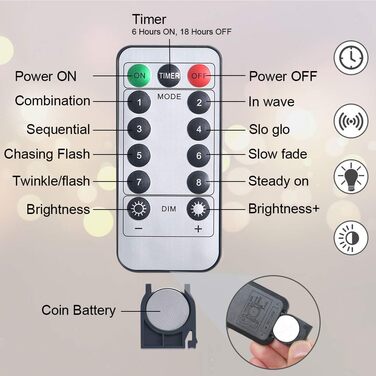 Timer
6 Hours ON, 18 Hours OFF

Power ON
ON
TIMER
OFF
Power OFF

MODE
Combination
1
2
In wave
Sequential
3
4
Slo glo
Chasing Flash
5
6
Slow fade
Twinkle/flash
7
8
Steady on
Brightness
DIM
Brightness+
−
+

Coin Battery