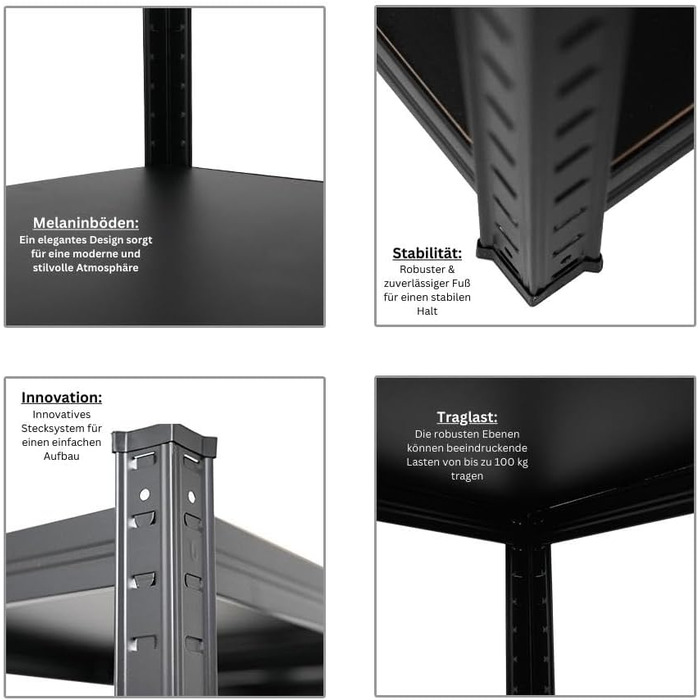 Melaninböden:
Ein elegantes Design sorgt für eine moderne und stilvolle Atmosphäre

Stabilität:
Robuster & zuverlässiger Fuß für einen stabilen Halt

Innovation:
Innovatives Stecksystem für einen einfachen Aufbau

Traglast:
Die robusten Ebenen können beeindruckende Lasten von bis zu 100 kg tragen