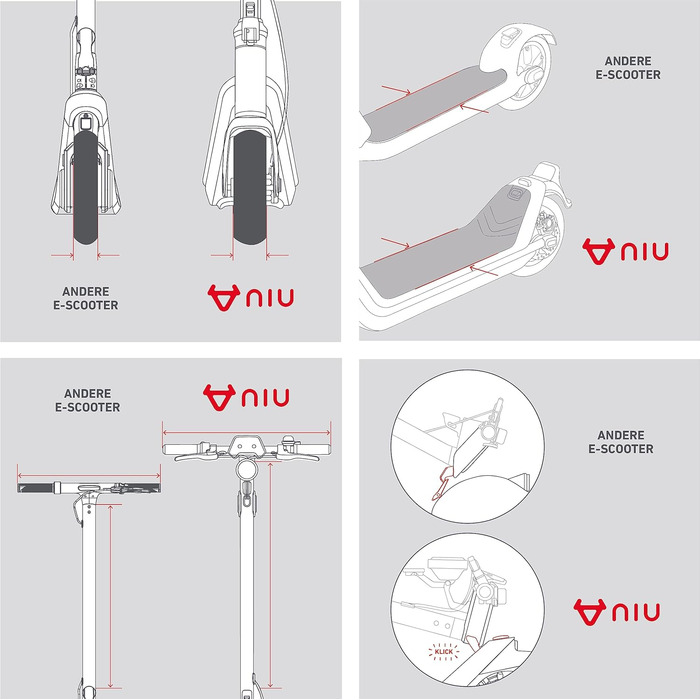 ANDERE E-SCOOTER

NIU

ANDERE E-SCOOTER

NIU

ANDERE E-SCOOTER

NIU

ANDERE E-SCOOTER

KLICK

NIU