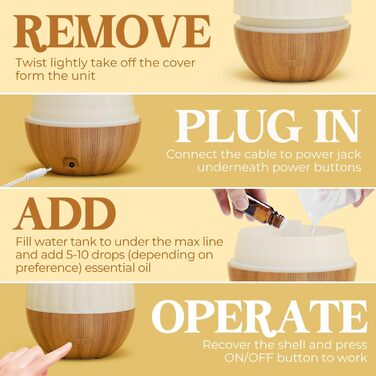 REMOVE

Twist lightly take off the cover form the unit

PLUG IN

Connect the cable to power jack underneath power buttons

ADD

Fill water tank to under the max line and add 5-10 drops (depending on preference) essential oil

OPERATE

Recover the shell and press ON/OFF button to work