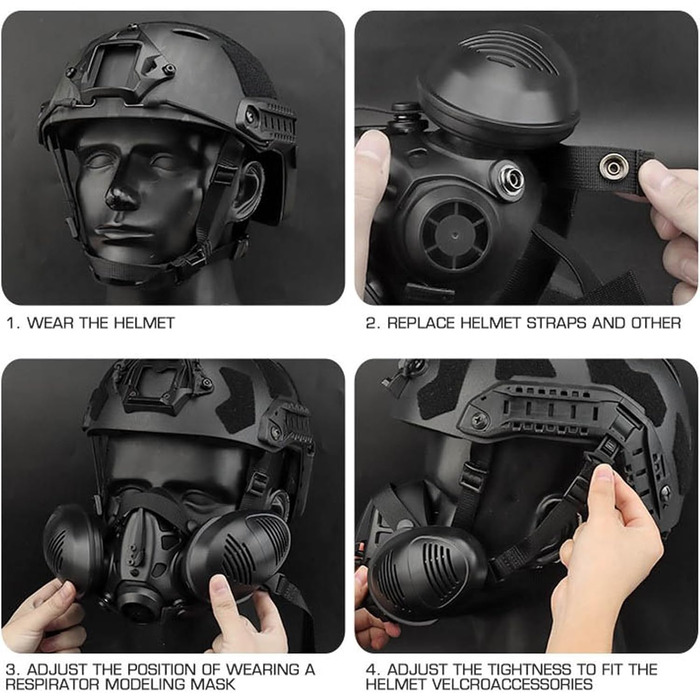 1. WEAR THE HELMET

2. REPLACE HELMET STRAPS AND OTHER

3. ADJUST THE POSITION OF WEARING A RESPIRATOR MODELING MASK

4. ADJUST THE TIGHTNESS TO FIT THE HELMET VELCROACCESSORIES