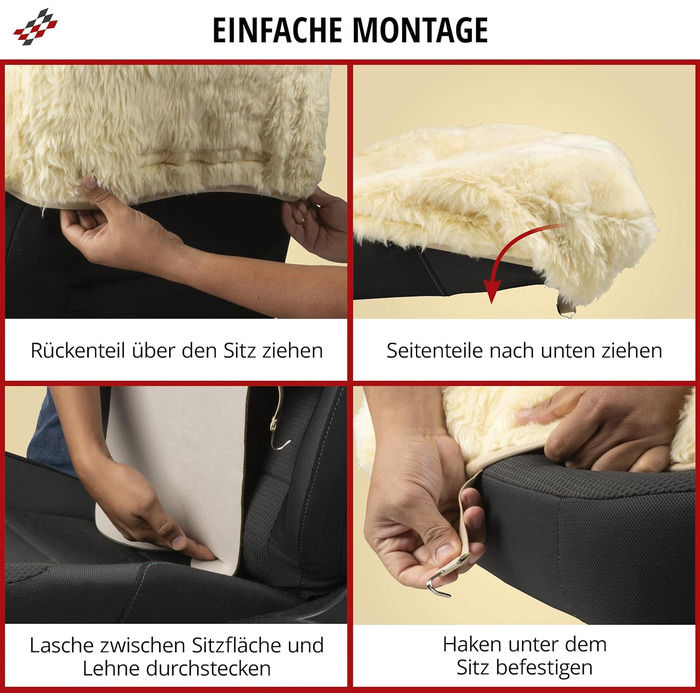 EINFACHE MONTAGE

Rückenteil über den Sitz ziehen

Seitenteile nach unten ziehen

Lasche zwischen Sitzfläche und Lehne durchstecken

Haken unter dem Sitz befestigen