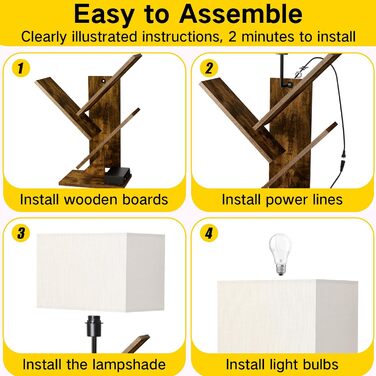 Easy to Assemble
Clearly illustrated instructions, 2 minutes to install

1
Install wooden boards

2
Install power lines

3
Install the lampshade

4
Install light bulbs