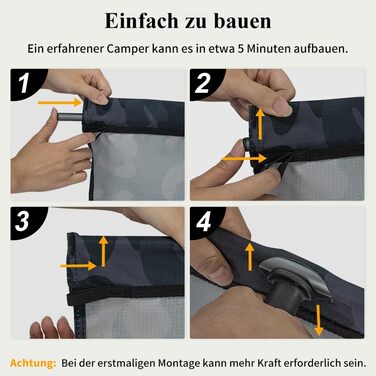 Einfach zu bauen

Ein erfahrener Camper kann es in etwa 5 Minuten aufbauen.

1

2

3

4

Achtung: Bei der erstmaligen Montage kann mehr Kraft erforderlich sein.