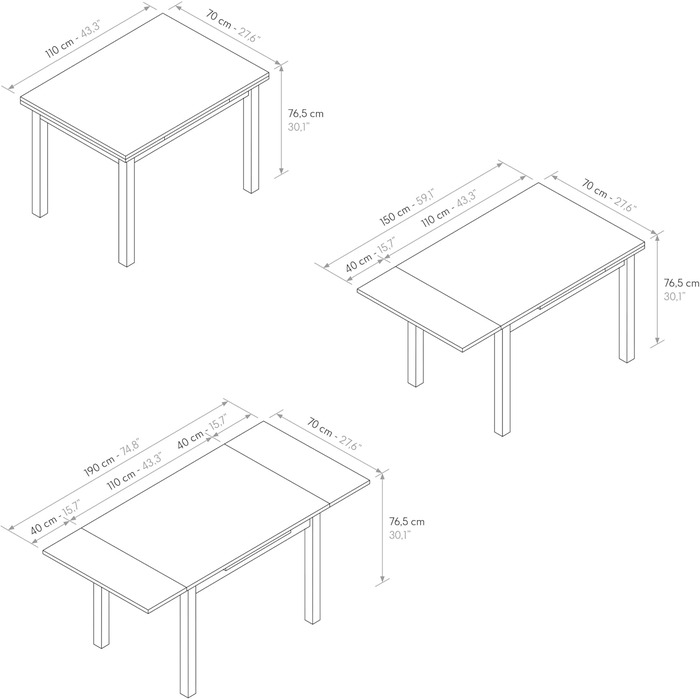 110 cm - 43,3"
70 cm - 27,6"
76,5 cm
30,1"

150 cm - 59,1"
110 cm - 43,3"
40 cm - 15,7"
70 cm - 27,6"
76,5 cm
30,1"

190 cm - 74,8"
110 cm - 43,3"
40 cm - 15,7"
40 cm - 15,7"
70 cm - 27,6"
76,5 cm
30,1"