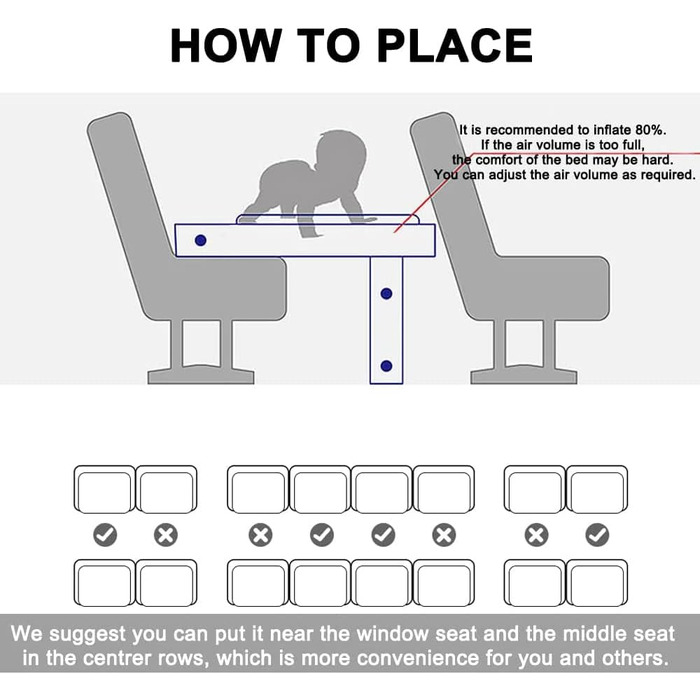 HOW TO PLACE

It is recommended to inflate 80%.
If the air volume is too full,
the comfort of the bed may be hard.
You can adjust the air volume as required.

We suggest you can put it near the window seat and the middle seat in the centrer rows, which is more convenience for you and others.