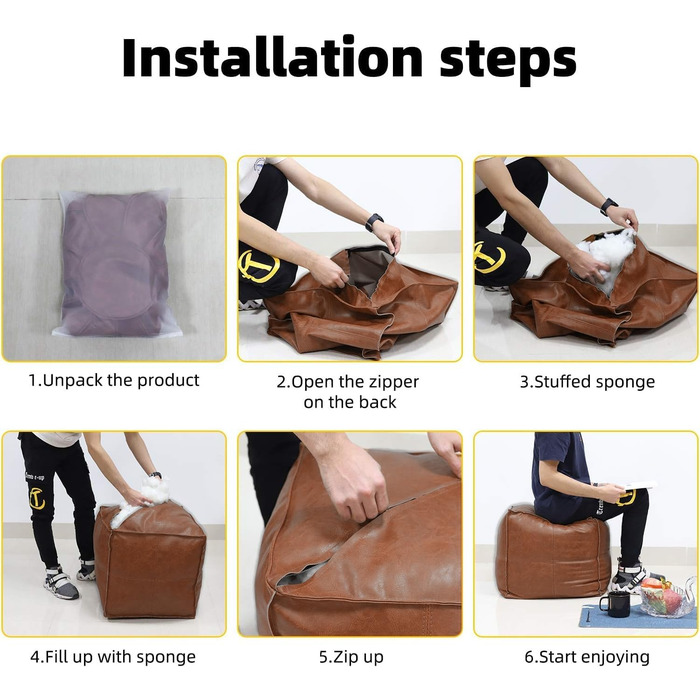 Installation steps

1.Unpack the product

2.Open the zipper on the back

3.Stuffed sponge

4.Fill up with sponge

5.Zip up

6.Start enjoying