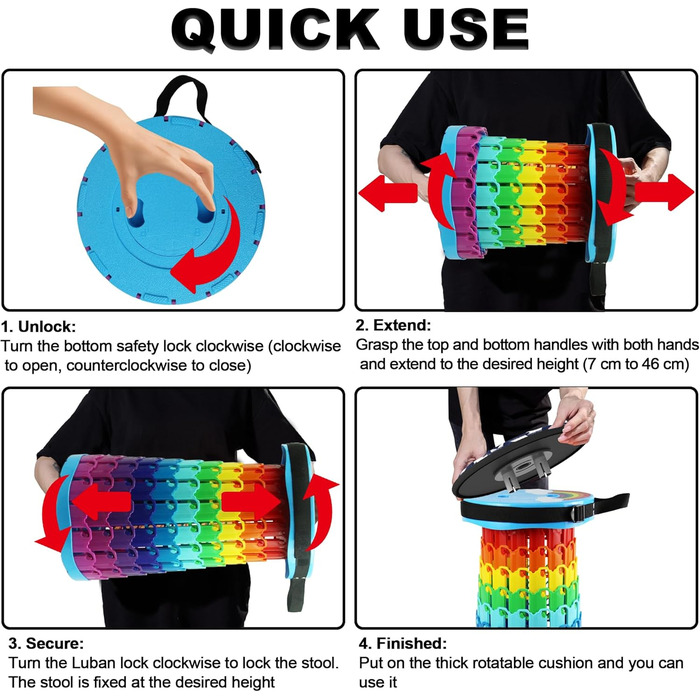 QUICK USE

1. Unlock:
Turn the bottom safety lock clockwise (clockwise to open, counterclockwise to close)

2. Extend:
Grasp the top and bottom handles with both hands and extend to the desired height (7 cm to 46 cm)

3. Secure:
Turn the Luban lock clockwise to lock the stool. The stool is fixed at the desired height

4. Finished:
Put on the thick rotatable cushion and you can use it