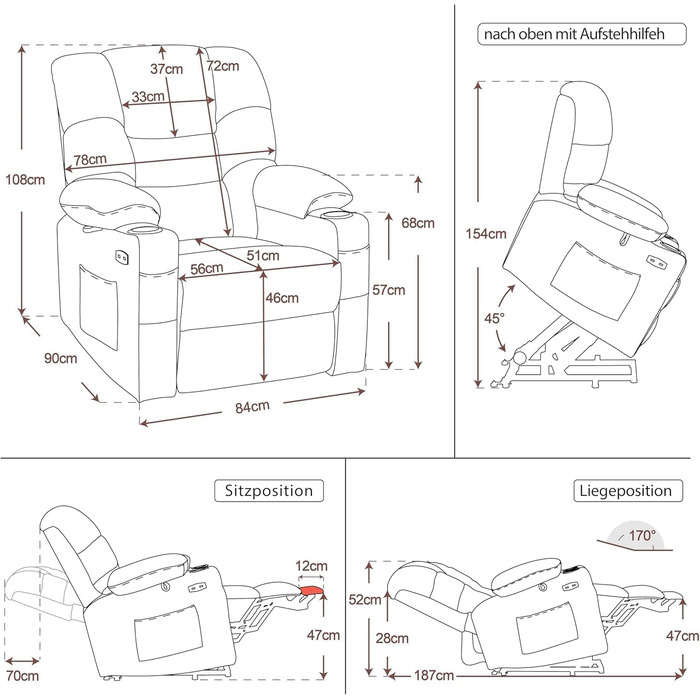 37cm
72cm
33cm
78cm
108cm
68cm
51cm
56cm
46cm
57cm
90cm
84cm

nach oben mit Aufstehhilfeh
154cm
45°

Sitzposition
12cm
47cm
70cm

Liegeposition
170°
52cm
28cm
47cm
187cm