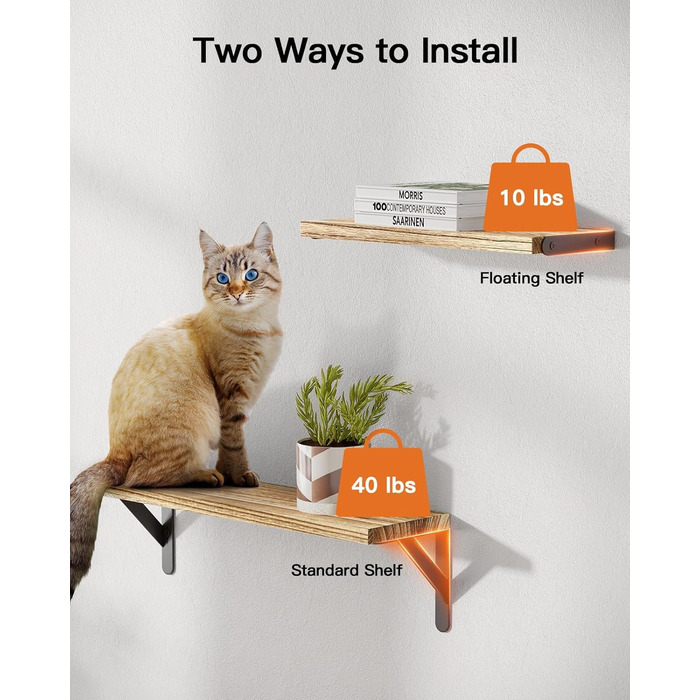 Two Ways to Install

MORRIS
100 CONTEMPORARY HOUSES
SAARINEN

10 lbs

Floating Shelf

40 lbs

Standard Shelf