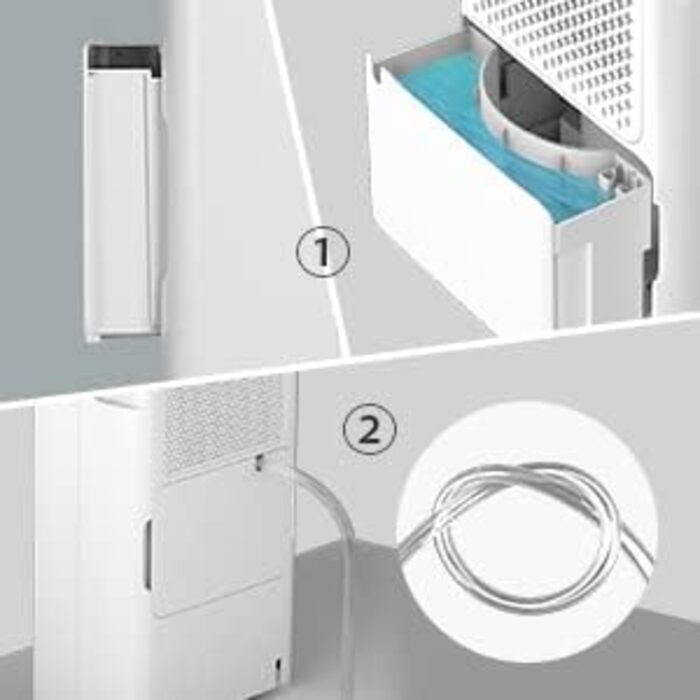 1

2