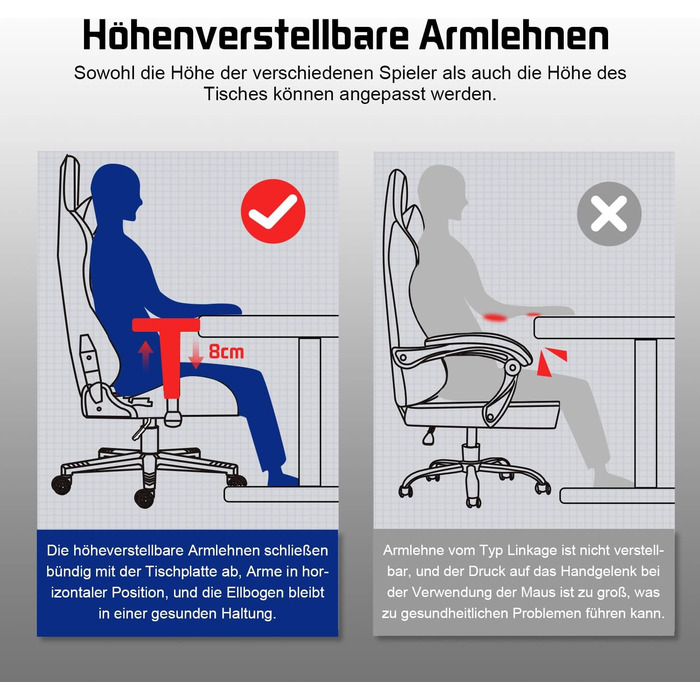 Höhenverstellbare Armlehnen

Sowohl die Höhe der verschiedenen Spieler als auch die Höhe des Tisches können angepasst werden.

8cm

Die höheverstellbare Armlehnen schließen bündig mit der Tischplatte ab, Arme in horizontaler Position, und die Ellbogen bleibt in einer gesunden Haltung.

Armlehne vom Typ Linkage ist nicht verstellbar, und der Druck auf das Handgelenk bei der Verwendung der Maus ist zu groß, was zu gesundheitlichen Problemen führen kann.